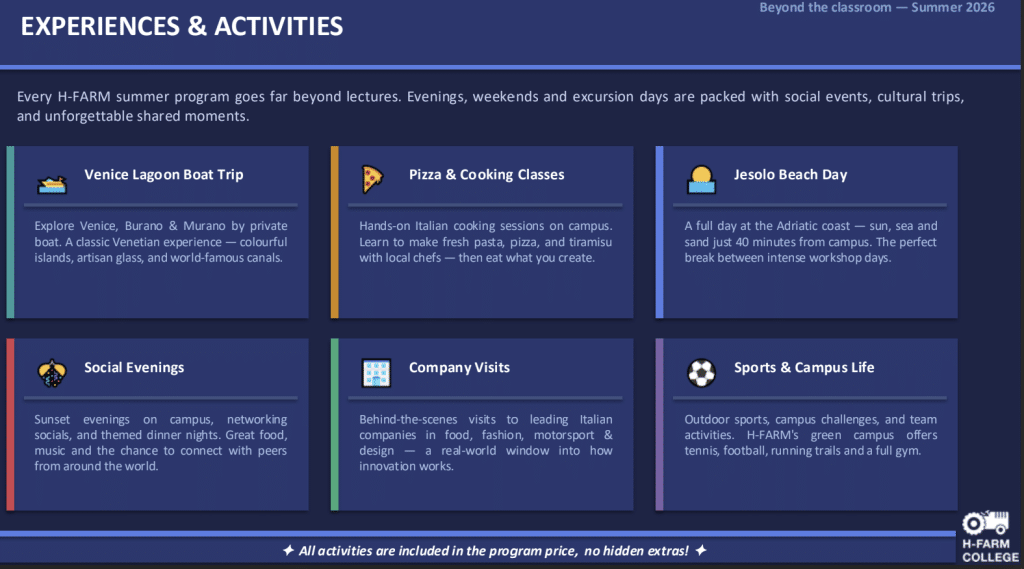 EXPERIENCES & ACTIVITIES

Beyond the classroom — Summer 2026

Every H-FARM summer program goes far beyond lectures. Evenings, weekends and excursion days are packed with social events, cultural trips, and unforgettable shared moments.

Venice Lagoon Boat Trip

Explore Venice, Burano & Murano by private boat. A classic Venetian experience — colourful islands, artisan glass, and world-famous canals.

Pizza & Cooking Classes

Hands-on Italian cooking sessions on campus. Learn to make fresh pasta, pizza, and tiramisu with local chefs — then eat what you create.

Jesolo Beach Day

A full day at the Adriatic coast — sun, sea and sand just 40 minutes from campus. The perfect break between intense workshop days.

Social Evenings

Sunset evenings on campus, networking socials, and themed dinner nights. Great food, music and the chance to connect with peers from around the world.

Company Visits

Behind-the-scenes visits to leading Italian companies in food, fashion, motorsport & design — a real-world window into how innovation works.

Sports & Campus Life

Outdoor sports, campus challenges, and team activities. H-FARM's green campus offers tennis, football, running trails and a full gym.

✦ All activities are included in the program price, no hidden extras! ✦

H-FARM
COLLEGE